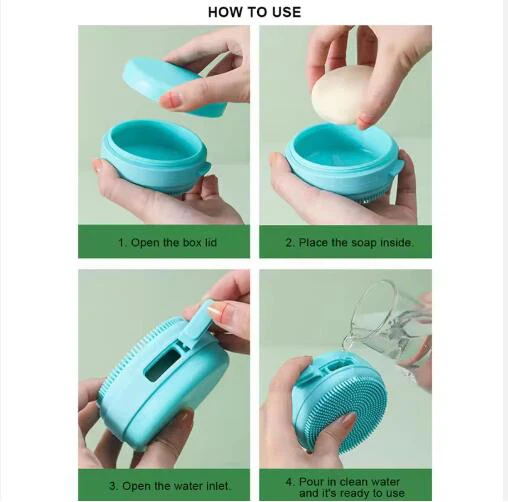 HOW TO USE

1. Open the box lid

2. Place the soap inside.

3. Open the water inlet.

4. Pour in clean water and it's ready to use